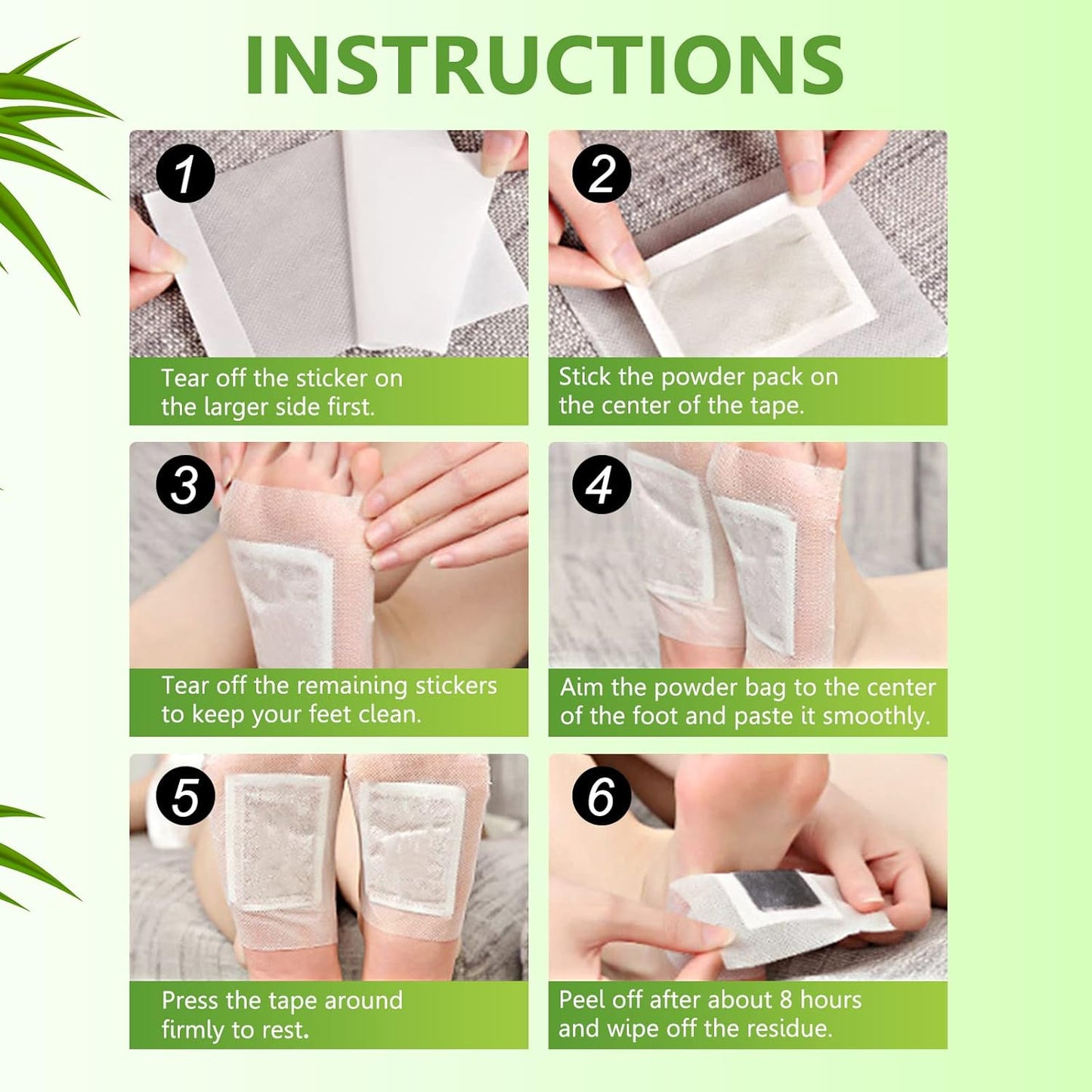 INSTRUCTIONS

1
Tear off the sticker on the larger side first.

2
Stick the powder pack on the center of the tape.

3
Tear off the remaining stickers to keep your feet clean.

4
Aim the powder bag to the center of the foot and paste it smoothly.

5
Press the tape around firmly to rest.

6
Peel off after about 8 hours and wipe off the residue.